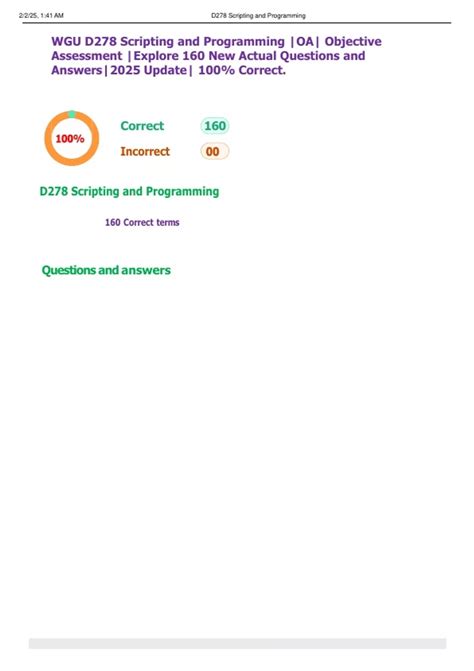 2/2/25, 1:41 AM D278 Scripting and Programming

WGU D278 Scripting and Programming |OA| Objective Assessment |Explore 160 New Actual Questions and Answers|2025 Update| 100% Correct.

100%

Correct 160

Incorrect 00

D278 Scripting and Programming

160 Correct terms

Questions and answers