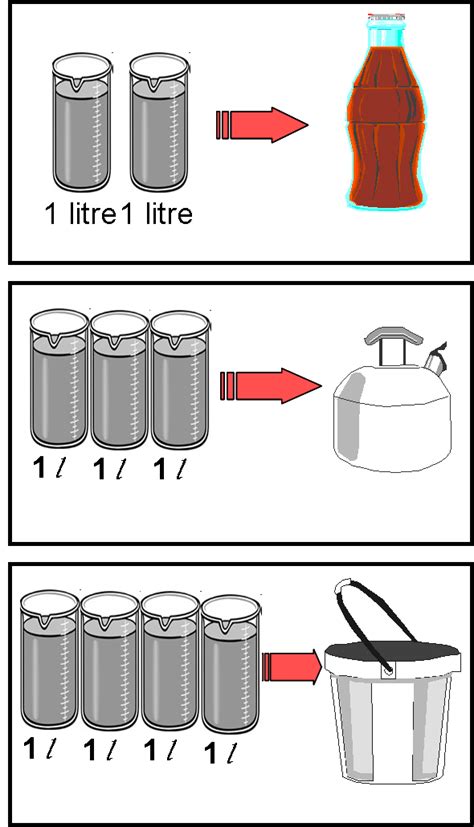 1 litre 1 litre

1 $l$ 1 $l$ 1 $l$

1 $l$ 1 $l$ 1 $l$ 1 $l$