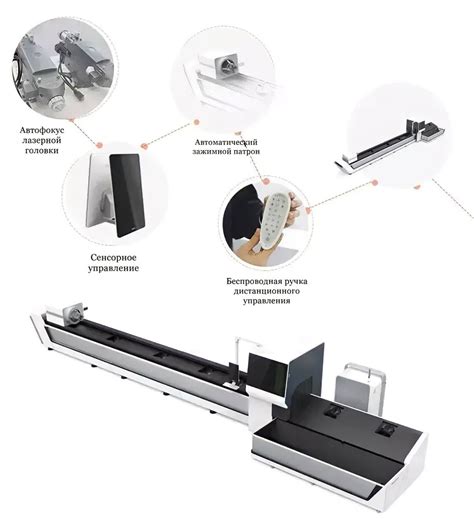 Автофокус лазерной головки

Автоматический зажимной патрон

Сенсорное управление

Беспроводная ручка дистанционного управления