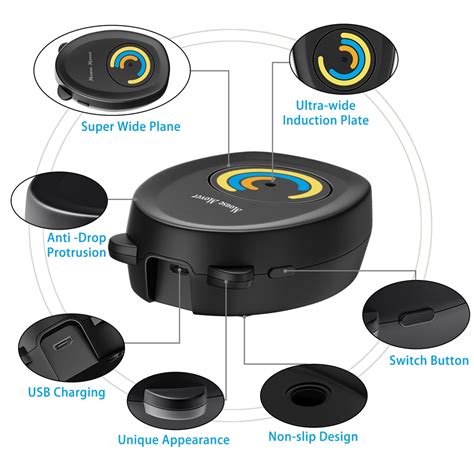 Mouse Mover

Super Wide Plane

Ultra-wide Induction Plate

Mouse Mover

Anti -Drop Protrusion

Switch Button

USB Charging

Unique Appearance

Non-slip Design