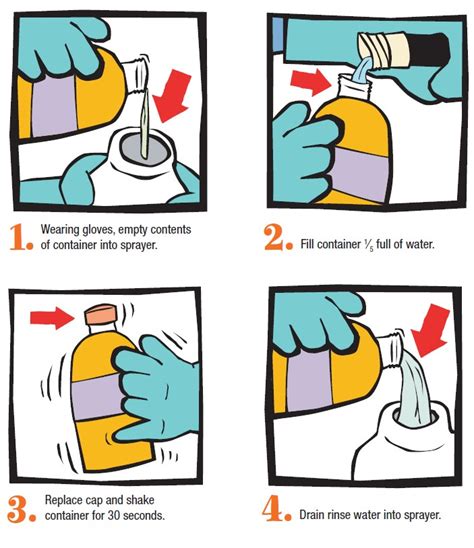 1. Wearing gloves, empty contents of container into sprayer.

2. Fill container $\frac{1}{5}$ full of water.

3. Replace cap and shake container for 30 seconds.

4. Drain rinse water into sprayer.