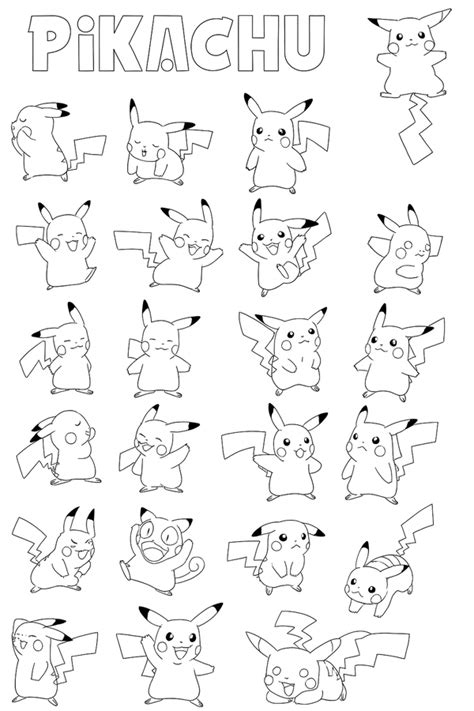 PiKACHU