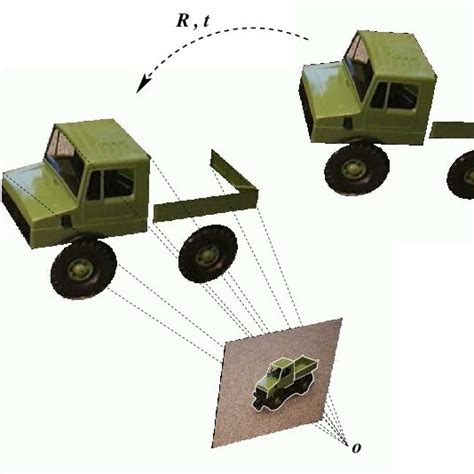 $R, t$

$o$