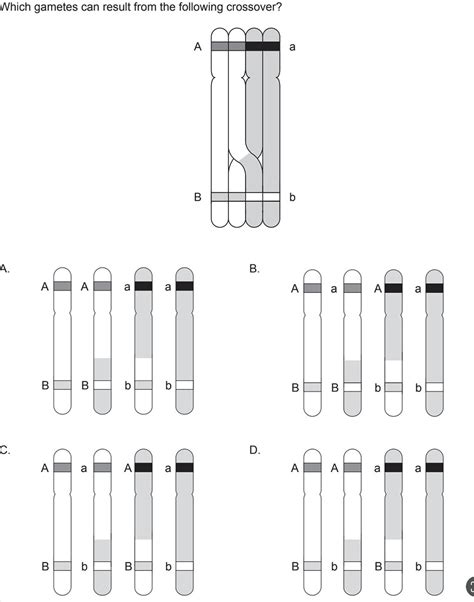 Which gametes can result from the following crossover?

A a

B b

A.

A A a a

B B b b

B.

A a A a

B B b b

C.

A a A a

B b B b

D.

A A a a

B b B b