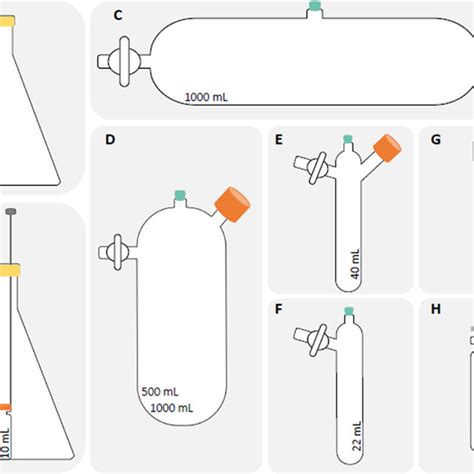 C

1000 mL

D

500 mL
1000 mL

E

40 mL

G

F

22 mL

H

10 mL