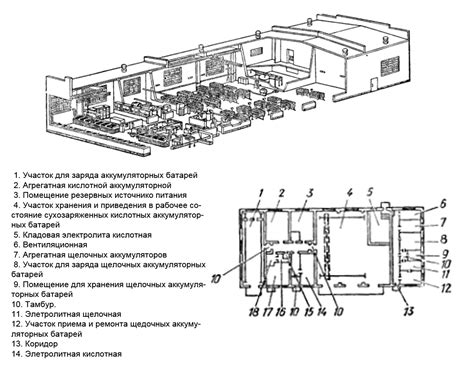 1. Участок для заряда аккумуляторных батарей
2. Агрегатная кислотной аккумуляторной
3. Помещение резервных источнико питания
4. Участок хранения и приведения в рабочее состояние сухозаряженных кислотных аккумуляторных батарей
5. Кладовая электролита кислотная
6. Вентиляционная
7. Агрегатная щелочных аккумуляторов
8. Участок для заряда щелочных аккумуляторных батарей
9. Помещение для хранения щелочных аккумуляторных батарей
10. Тамбур.
11. Элетролитная щелочная
12. Участок приема и ремонта щедочных аккумуляторных батарей
13. Коридор
14. Элетролитная кислотная

1 2 3 4 5 6 7 8 9 10 11 12 10 18 17 16 10 15 14 10 13