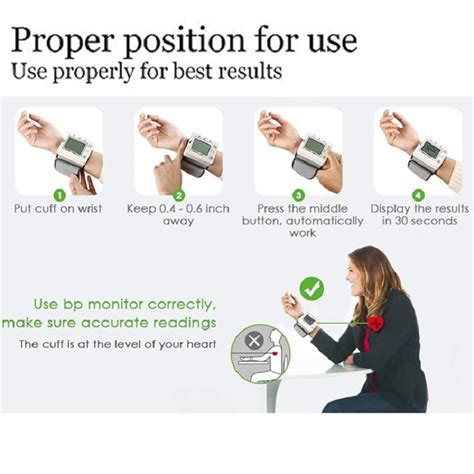 Proper position for use
Use properly for best results

1
Put cuff on wrist

2
Keep 0.4 - 0.6 inch away

3
Press the middle button, automatically work

4
Display the results in 30 seconds

Use bp monitor correctly, make sure accurate readings
The cuff is at the level of your heart