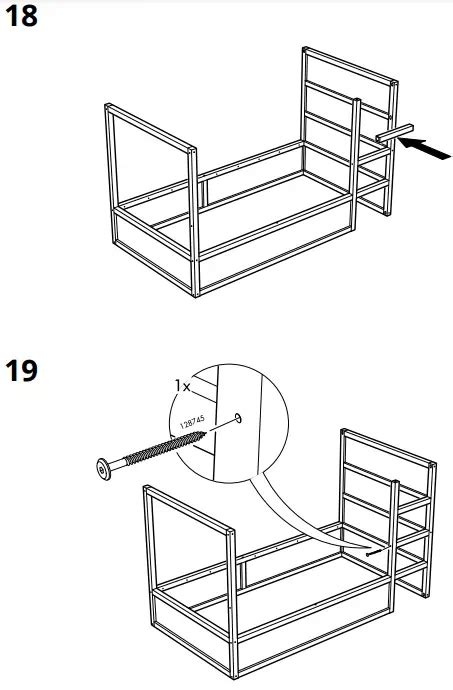 18

19

1x

128745