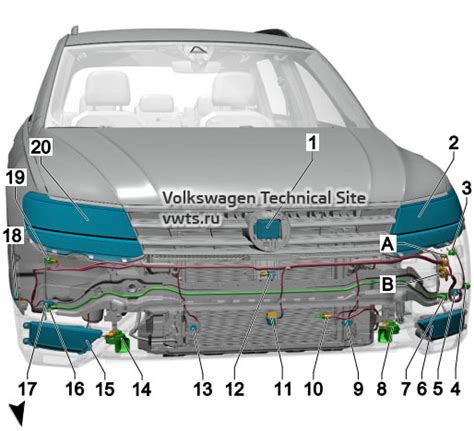 20
1
2
19
3
Volkswagen Technical Site
vwts.ru
18
A
B
17
16
15
14
13
12
11
10
9
8
7
6
5
4