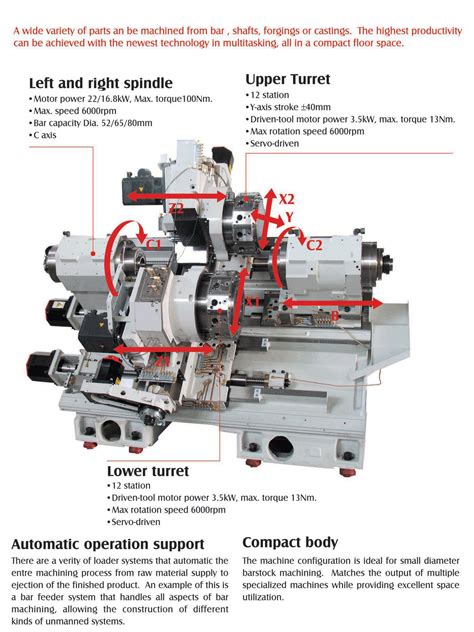 A wide variety of parts an be machined from bar , shafts, forgings or castings. The highest productivity can be achieved with the newest technology in multitasking, all in a compact floor space.

Left and right spindle
• Motor power 22/16.8kW, Max. torque100Nm.
• Max. speed 6000rpm
• Bar capacity Dia. 52/65/80mm
• C axis

Upper Turret
• 12 station
• Y-axis stroke ±40mm
• Driven-tool motor power 3.5kW, max. torque 13Nm.
• Max rotation speed 6000rpm
• Servo-driven

Z2
X2
Y
C1
C2
X1
B
Z1

Lower turret
• 12 station
• Driven-tool motor power 3.5kW, max. torque 13Nm.
• Max rotation speed 6000rpm
• Servo-driven

Automatic operation support
There are a verity of loader systems that automatic the entre machining process from raw material supply to ejection of the finished product. An example of this is a bar feeder system that handles all aspects of bar machining, allowing the construction of different kinds of unmanned systems.

Compact body
The machine configuration is ideal for small diameter barstock machining. Matches the output of multiple specialized machines while providing excellent space utilization.