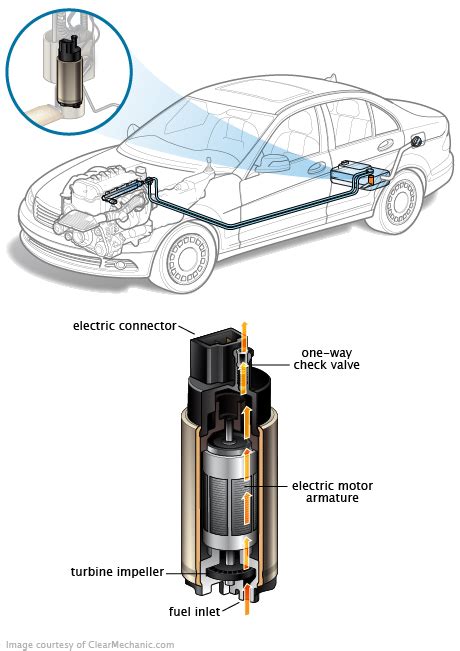 electric connector

one-way check valve

electric motor armature

turbine impeller

fuel inlet

Image courtesy of ClearMechanic.com