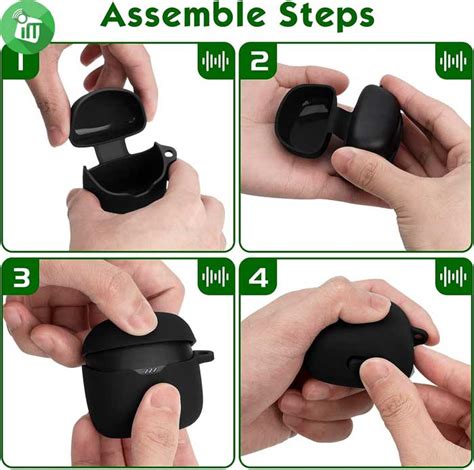 Assemble Steps

1

2

3

4