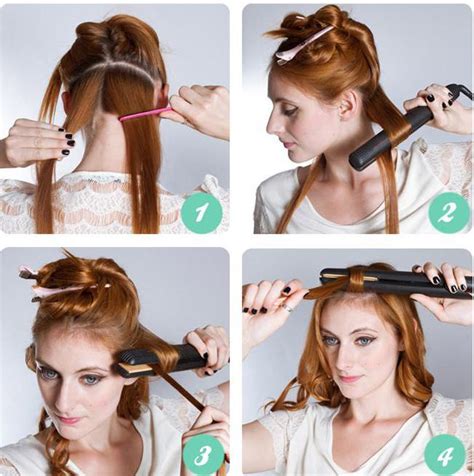 1
2
3
4