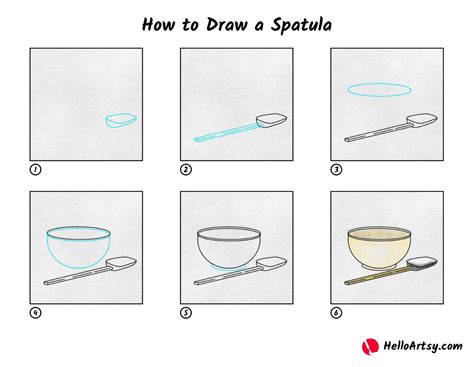 How to Draw a Spatula

1

2

3

4

5

6

HelloArtsy.com