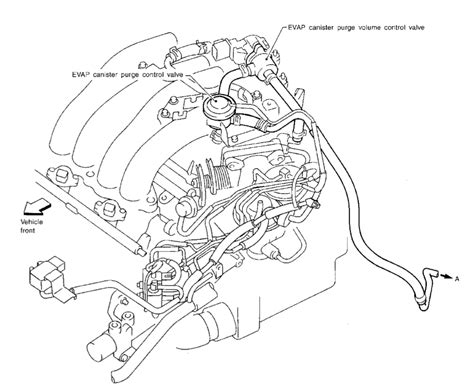 EVAP canister purge volume control valve

EVAP canister purge control valve

Vehicle front

A