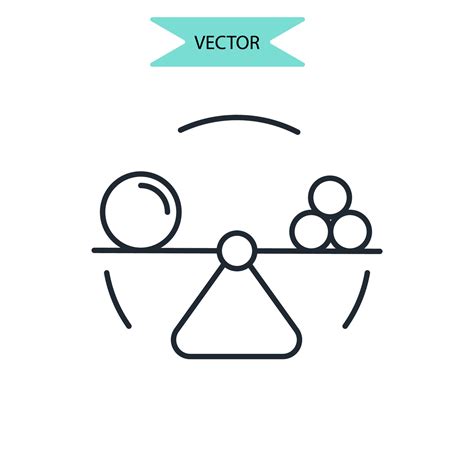 VECTOR