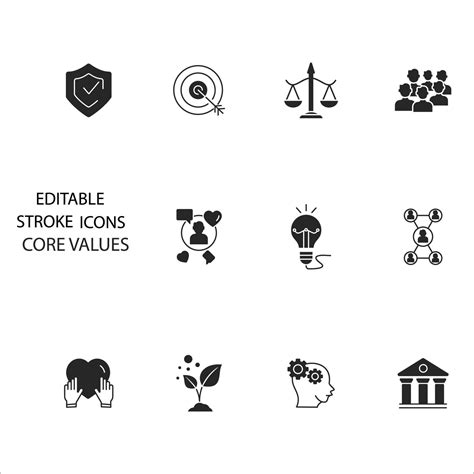 EDITABLE
STROKE ICONS
CORE VALUES