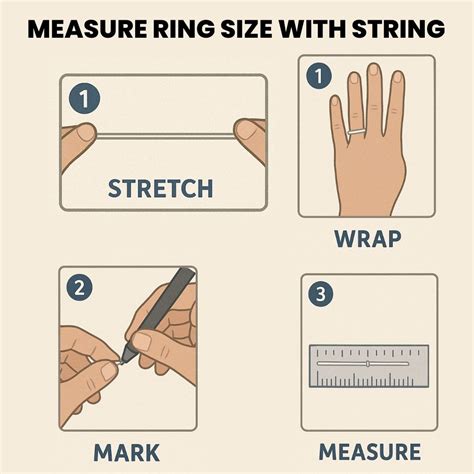 MEASURE RING SIZE WITH STRING

1
STRETCH

1
WRAP

2
MARK

3
MEASURE