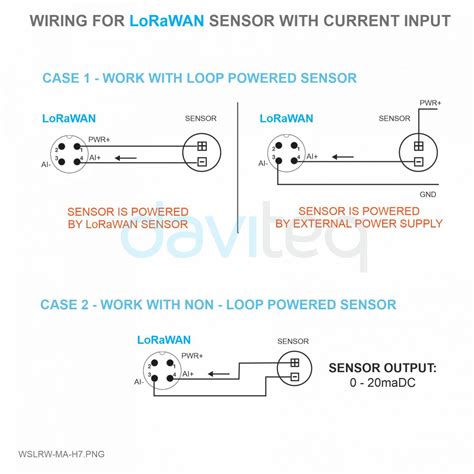 WIRING FOR LoRaWAN SENSOR WITH CURRENT INPUT

CASE 1 - WORK WITH LOOP POWERED SENSOR

LoRaWAN

SENSOR

PWR+

2 1

3 4

AI-

AI+

SENSOR IS POWERED BY LoRaWAN SENSOR

LoRaWAN

SENSOR

PWR+

2 1

3 4

AI-

AI+

GND

SENSOR IS POWERED BY EXTERNAL POWER SUPPLY

daviteq

CASE 2 - WORK WITH NON - LOOP POWERED SENSOR

LoRaWAN

SENSOR

PWR+

2 1

3 4

AI-

AI+

SENSOR OUTPUT:
0 - 20maDC

WSLRW-MA-H7.PNG