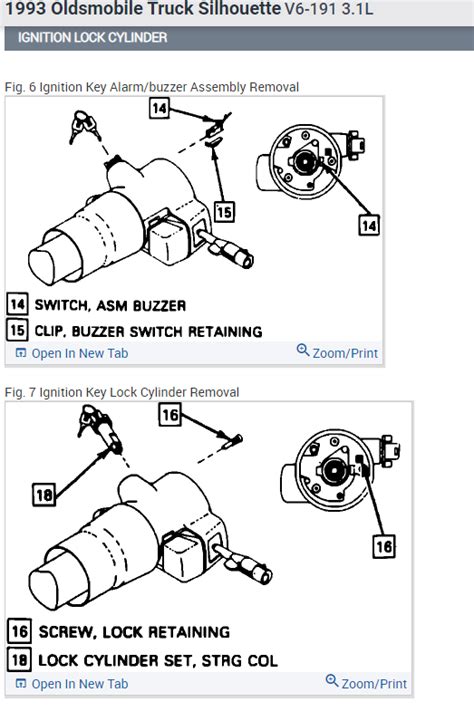 1993 Oldsmobile Truck Silhouette V6-191 3.1L

IGNITION LOCK CYLINDER

Fig. 6 Ignition Key Alarm/buzzer Assembly Removal

14

15

14

14 SWITCH, ASM BUZZER

15 CLIP, BUZZER SWITCH RETAINING

Open In New Tab

Zoom/Print

Fig. 7 Ignition Key Lock Cylinder Removal

16

18

16

16 SCREW, LOCK RETAINING

18 LOCK CYLINDER SET, STRG COL

Open In New Tab

Zoom/Print