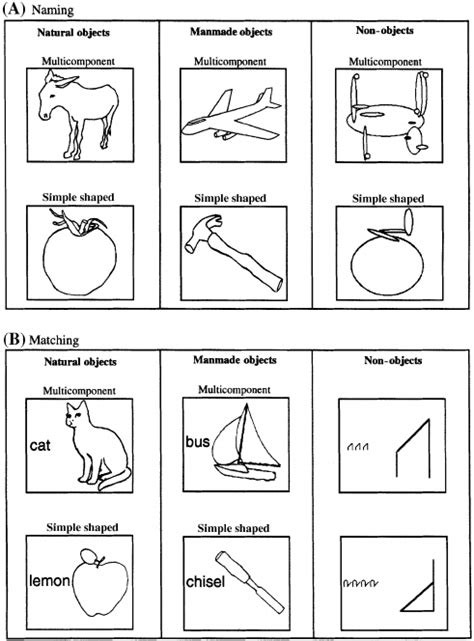 (A) Naming

Natural objects

Multicomponent

Simple shaped

Manmade objects

Multicomponent

Simple shaped

Non-objects

Multicomponent

Simple shaped

(B) Matching

Natural objects

Multicomponent

cat

Simple shaped

lemon

Manmade objects

Multicomponent

bus

Simple shaped

chisel

Non-objects