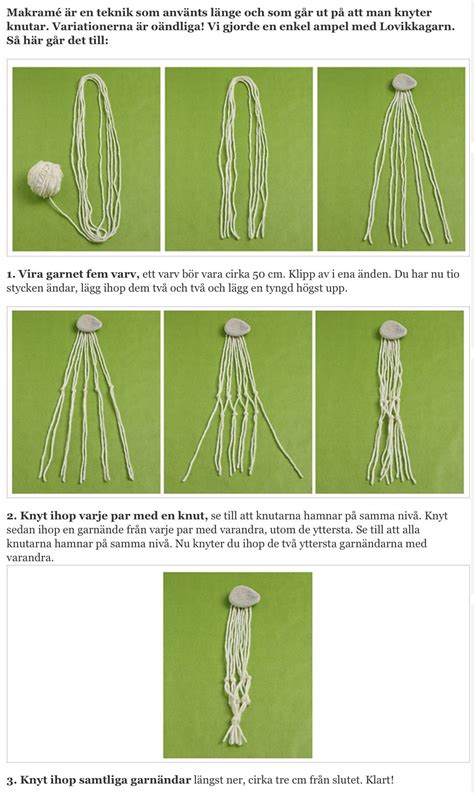 Makramé är en teknik som använts länge och som går ut på att man knyter knutar. Variationerna är oändliga! Vi gjorde en enkel ampel med Lovikkagarn. Så här går det till:

1. Vira garnet fem varv, ett varv bör vara cirka 50 cm. Klipp av i ena änden. Du har nu tio stycken ändar, lägg ihop dem två och två och lägg en tyngd högst upp.

2. Knyt ihop varje par med en knut, se till att knutarna hamnar på samma nivå. Knyt sedan ihop en garnände från varje par med varandra, utom de yttersta. Se till att alla knutarna hamnar på samma nivå. Nu knyter du ihop de två yttersta garnändarna med varandra.

3. Knyt ihop samtliga garnändar längst ner, cirka tre cm från slutet. Klart!