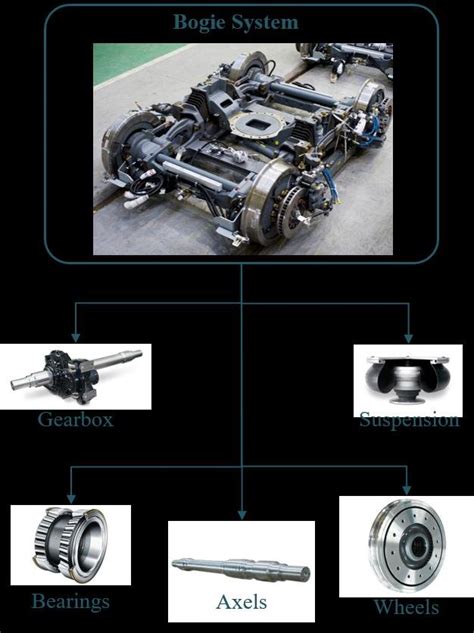 Bogie System

Gearbox

Suspension

Bearings

Axels

Wheels