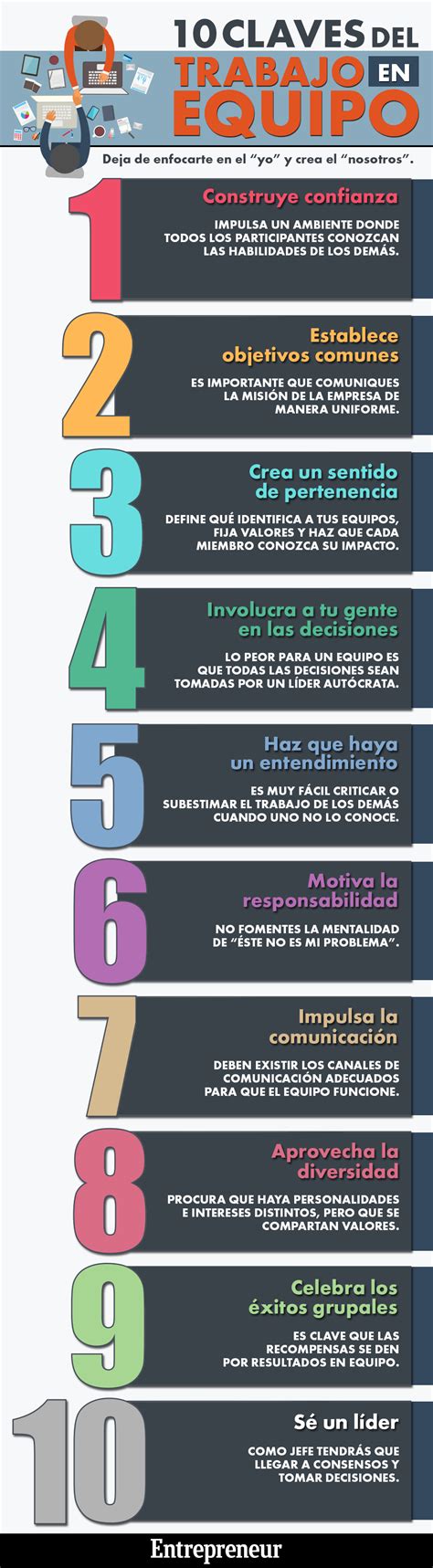 10 CLAVES DEL TRABAJO EN EQUIPO

Deja de enfocarte en el "yo" y crea el "nosotros".

1
Construye confianza
IMPULSA UN AMBIENTE DONDE TODOS LOS PARTICIPANTES CONOZCAN LAS HABILIDADES DE LOS DEMÁS.

2
Establece objetivos comunes
ES IMPORTANTE QUE COMUNIQUES LA MISIÓN DE LA EMPRESA DE MANERA UNIFORME.

3
Crea un sentido de pertenencia
DEFINE QUÉ IDENTIFICA A TUS EQUIPOS, FIJA VALORES Y HAZ QUE CADA MIEMBRO CONOZCA SU IMPACTO.

4
Involucra a tu gente en las decisiones
LO PEOR PARA UN EQUIPO ES QUE TODAS LAS DECISIONES SEAN TOMADAS POR UN LÍDER AUTÓCRATA.

5
Haz que haya un entendimiento
ES MUY FÁCIL CRITICAR O SUBESTIMAR EL TRABAJO DE LOS DEMÁS CUANDO UNO NO LO CONOCE.

6
Motiva la responsabilidad
NO FOMENTES LA MENTALIDAD DE "ÉSTE NO ES MI PROBLEMA".

7
Impulsa la comunicación
DEBEN EXISTIR LOS CANALES DE COMUNICACIÓN ADECUADOS PARA QUE EL EQUIPO FUNCIONE.

8
Aprovecha la diversidad
PROCURA QUE HAYA PERSONALIDADES E INTERESES DISTINTOS, PERO QUE SE COMPARTAN VALORES.

9
Celebra los éxitos grupales
ES CLAVE QUE LAS RECOMPENSAS SE DEN POR RESULTADOS EN EQUIPO.

10
Sé un líder
COMO JEFE TENDRÁS QUE LLEGAR A CONSENSOS Y TOMAR DECISIONES.

Entrepreneur