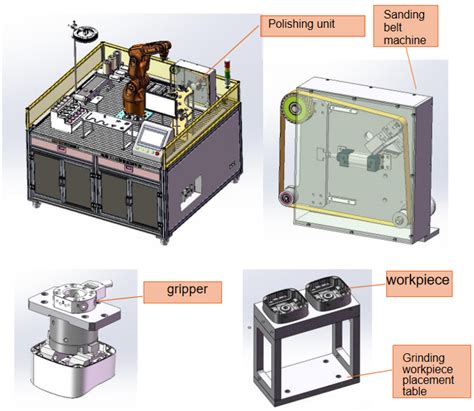 Polishing unit

Sanding belt machine

gripper

workpiece

Grinding workpiece placement table