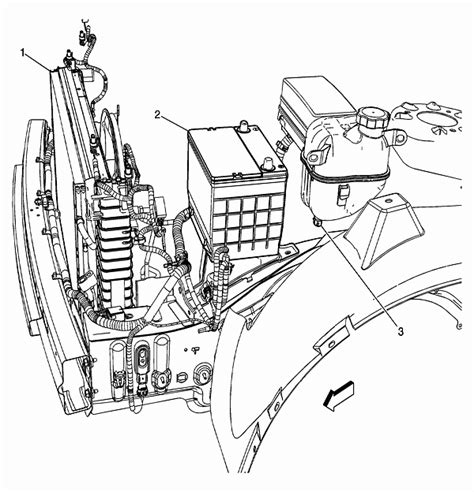 1
2
3