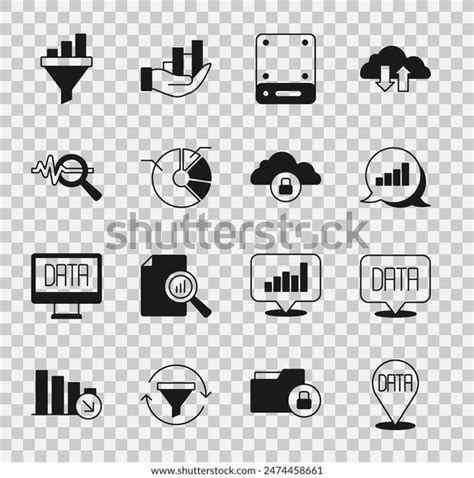 shutterstock

DATA

DATA

DATA

www.shutterstock.com · 2474458661