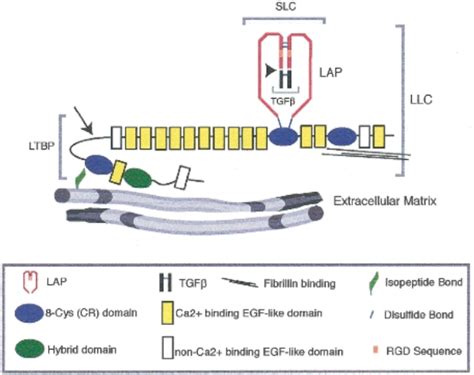 SLC

LAP

TGFβ

LLC

LTBP

Extracellular Matrix

LAP
TGFβ
Fibrillin binding
Isopeptide Bond
8-Cys (CR) domain
Ca2+ binding EGF-like domain
Disulfide Bond
Hybrid domain
non-Ca2+ binding EGF-like domain
RGD Sequence