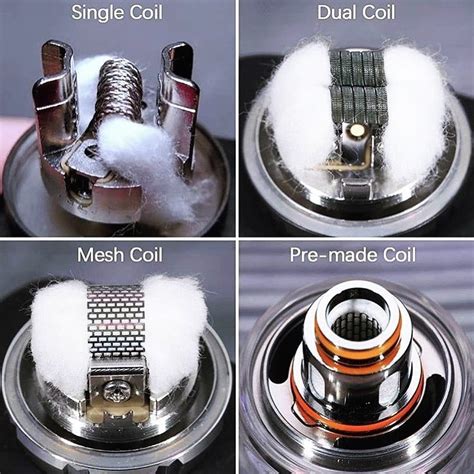 Single Coil

Dual Coil

Mesh Coil

Pre-made Coil