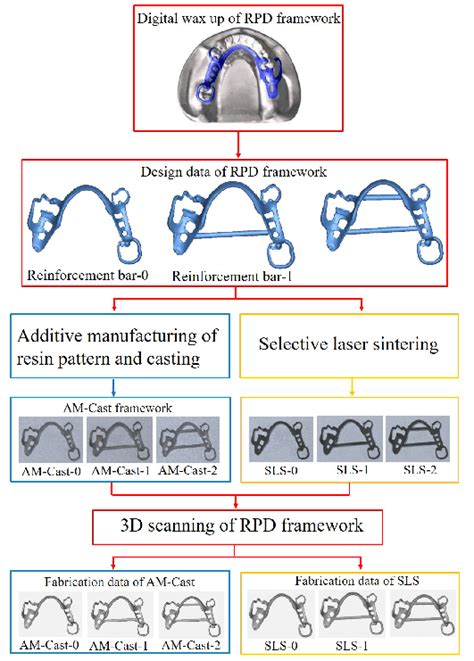 Digital wax up of RPD framework

Design data of RPD framework

Reinforcement bar-0

Reinforcement bar-1

Additive manufacturing of resin pattern and casting

Selective laser sintering

AM-Cast framework

AM-Cast-0

AM-Cast-1

AM-Cast-2

SLS-0

SLS-1

SLS-2

3D scanning of RPD framework

Fabrication data of AM-Cast

AM-Cast-0

AM-Cast-1

AM-Cast-2

Fabrication data of SLS

SLS-0

SLS-1