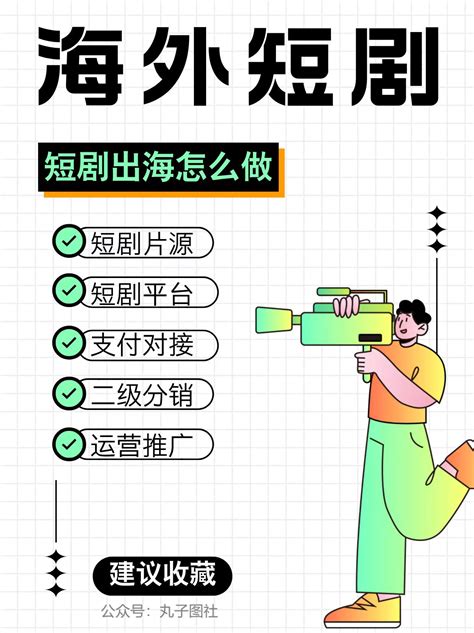 海外短剧

短剧出海怎么做

短剧片源

短剧平台

支付对接

二级分销

运营推广

建议收藏

公众号：丸子图社