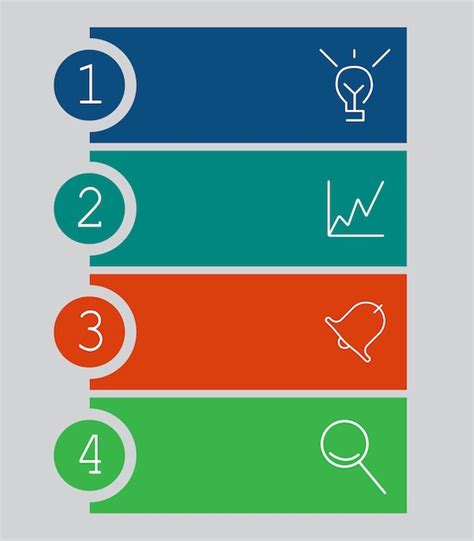 1

2

3

4