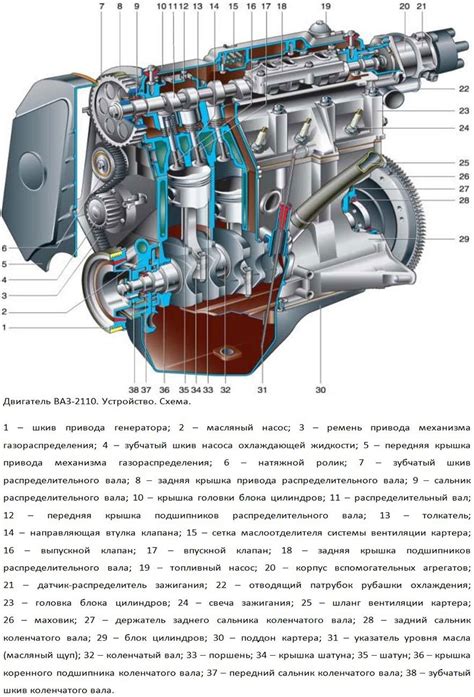 7 8 9 10 11 12 13 14 15 16 17 18 19 20 21
22
23
24
25
26
27
28
29
6
5
4
3
2
1
38 37 36 35 34 33 32 31 30

Двигатель ВАЗ-2110. Устройство. Схема.

1 – шкив привода генератора; 2 – масляный насос; 3 – ремень привода механизма газораспределения; 4 – зубчатый шкив насоса охлаждающей жидкости; 5 – передняя крышка привода механизма газораспределения; 6 – натяжной ролик; 7 – зубчатый шкив распределительного вала; 8 – задняя крышка привода распределительного вала; 9 – сальник распределительного вала; 10 – крышка головки блока цилиндров; 11 – распределительный вал; 12 – передняя крышка подшипников распределительного вала; 13 – толкатель; 14 – направляющая втулка клапана; 15 – сетка маслоотделителя системы вентиляции картера; 16 – выпускной клапан; 17 – впускной клапан; 18 – задняя крышка подшипников распределительного вала; 19 – топливный насос; 20 – корпус вспомогательных агрегатов; 21 – датчик-распределитель зажигания; 22 – отводящий патрубок рубашки охлаждения; 23 – головка блока цилиндров; 24 – свеча зажигания; 25 – шланг вентиляции картера; 26 – маховик; 27 – держатель заднего сальника коленчатого вала; 28 – задний сальник коленчатого вала; 29 – блок цилиндров; 30 – поддон картера; 31 – указатель уровня масла (масляный щуп); 32 – коленчатый вал; 33 – поршень; 34 – крышка шатуна; 35 – шатун; 36 – крышка коренного подшипника коленчатого вала; 37 – передний сальник коленчатого вала; 38 – зубчатый шкив коленчатого вала.