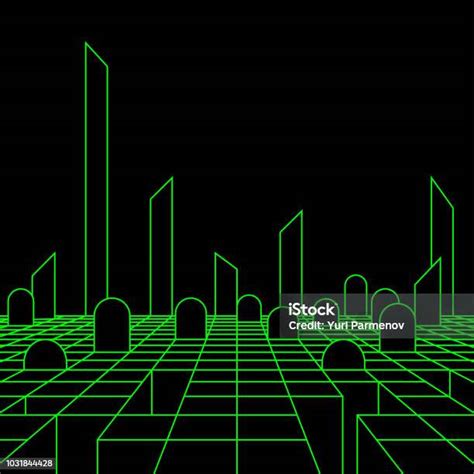 iStock
Credit: Yuri Parmenov

1031844428