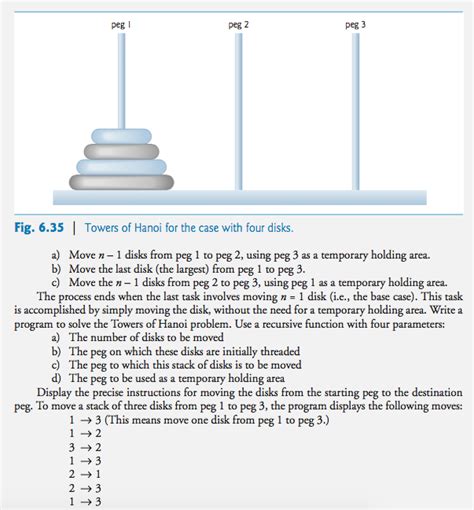 peg 1

peg 2

peg 3

Fig. 6.35 | Towers of Hanoi for the case with four disks.

a) Move $n - 1$ disks from peg 1 to peg 2, using peg 3 as a temporary holding area.
b) Move the last disk (the largest) from peg 1 to peg 3.
c) Move the $n - 1$ disks from peg 2 to peg 3, using peg 1 as a temporary holding area.

The process ends when the last task involves moving $n = 1$ disk (i.e., the base case). This task is accomplished by simply moving the disk, without the need for a temporary holding area. Write a program to solve the Towers of Hanoi problem. Use a recursive function with four parameters:

a) The number of disks to be moved
b) The peg on which these disks are initially threaded
c) The peg to which this stack of disks is to be moved
d) The peg to be used as a temporary holding area

Display the precise instructions for moving the disks from the starting peg to the destination peg. To move a stack of three disks from peg 1 to peg 3, the program displays the following moves:

$1 \rightarrow 3$ (This means move one disk from peg 1 to peg 3.)
$1 \rightarrow 2$
$3 \rightarrow 2$
$1 \rightarrow 3$
$2 \rightarrow 1$
$2 \rightarrow 3$
$1 \rightarrow 3$