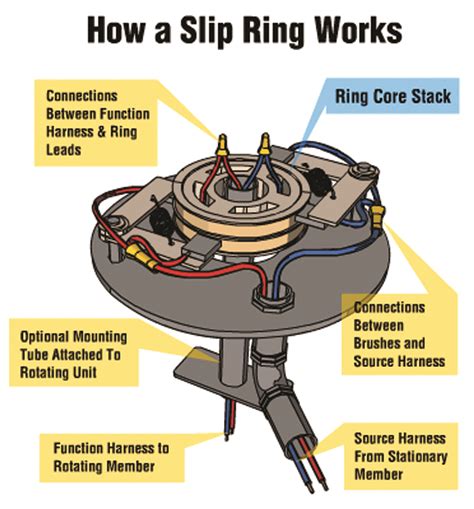 How a Slip Ring Works

Connections Between Function Harness & Ring Leads

Ring Core Stack

Connections Between Brushes and Source Harness

Optional Mounting Tube Attached To Rotating Unit

Function Harness to Rotating Member

Source Harness From Stationary Member