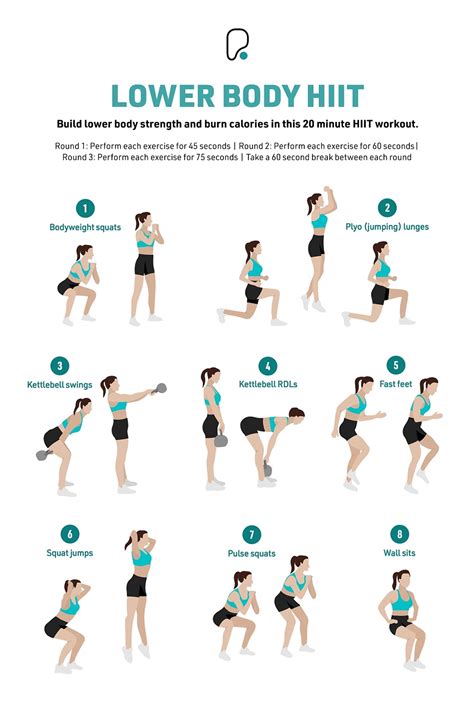 LOWER BODY HIIT

Build lower body strength and burn calories in this 20 minute HIIT workout.

Round 1: Perform each exercise for 45 seconds | Round 2: Perform each exercise for 60 seconds | Round 3: Perform each exercise for 75 seconds | Take a 60 second break between each round

1
Bodyweight squats

2
Plyo (jumping) lunges

3
Kettlebell swings

4
Kettlebell RDLs

5
Fast feet

6
Squat jumps

7
Pulse squats

8
Wall sits