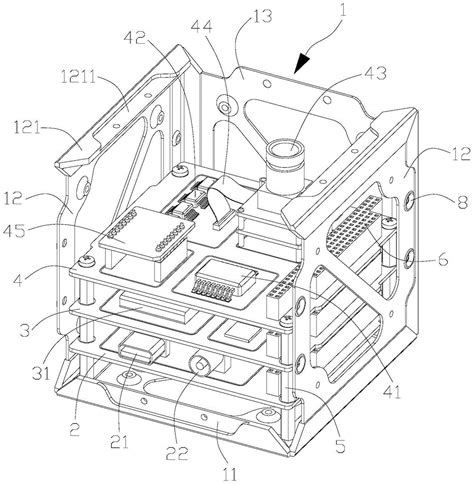 1
13
44
42
43
1211
121
12
12
8
45
6
4
3
31
41
2
21
22
5
11