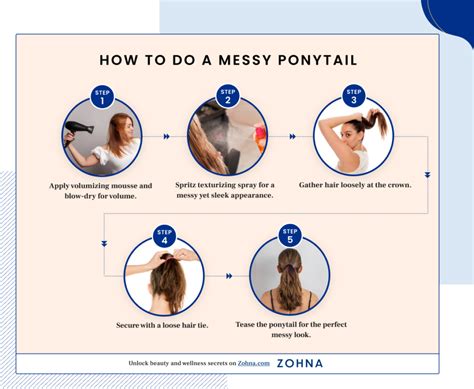 HOW TO DO A MESSY PONYTAIL

STEP 1

Apply volumizing mousse and blow-dry for volume.

STEP 2

Spritz texturizing spray for a messy yet sleek appearance.

STEP 3

Gather hair loosely at the crown.

STEP 4

Secure with a loose hair tie.

STEP 5

Tease the ponytail for the perfect messy look.

Unlock beauty and wellness secrets on Zohna.com ZOHNA