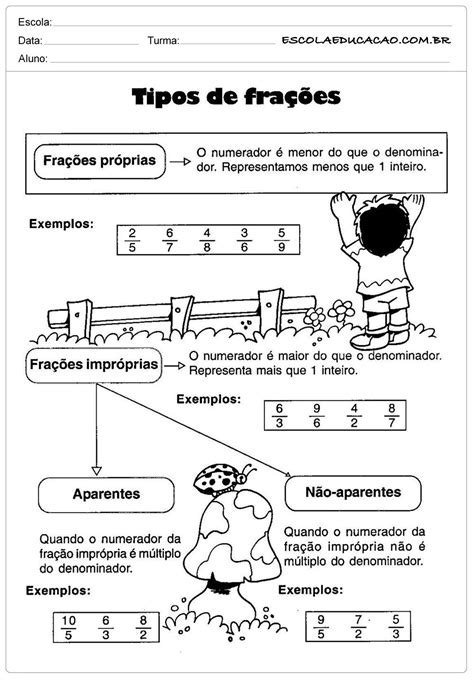 Escola:
Data: Turma: ESCOLAEDUCACAO.COM.BR
Aluno:

Tipos de frações

Frações próprias → O numerador é menor do que o denominador. Representamos menos que 1 inteiro.

Exemplos: $\frac{2}{5}$ $\frac{6}{7}$ $\frac{4}{8}$ $\frac{3}{6}$ $\frac{5}{9}$

Frações impróprias → O numerador é maior do que o denominador. Representa mais que 1 inteiro.

Exemplos: $\frac{6}{3}$ $\frac{9}{6}$ $\frac{4}{2}$ $\frac{8}{7}$

Aparentes

Quando o numerador da fração imprópria é múltiplo do denominador.

Exemplos: $\frac{10}{5}$ $\frac{6}{3}$ $\frac{8}{2}$

Não-aparentes

Quando o numerador da fração imprópria não é múltiplo do denominador.

Exemplos: $\frac{9}{5}$ $\frac{7}{2}$ $\frac{5}{3}$