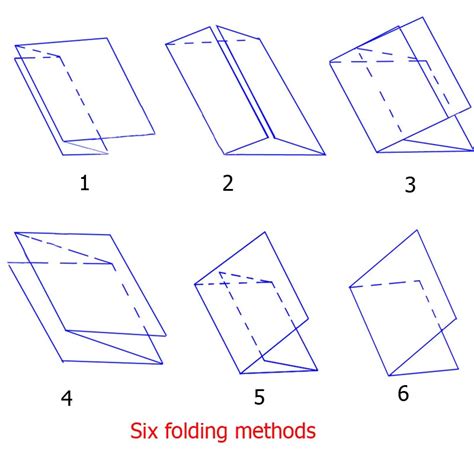 1

2

3

4

5

6

Six folding methods