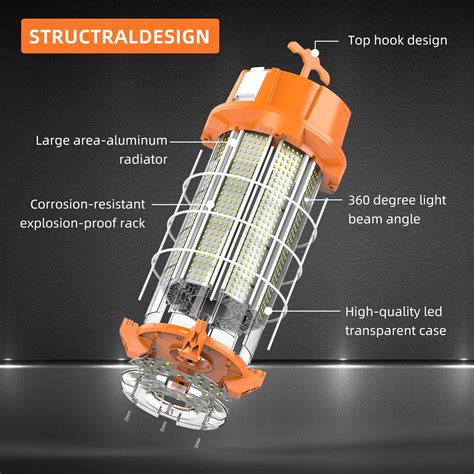 STRUCTRALDESIGN

Top hook design

Large area-aluminum radiator

Corrosion-resistant explosion-proof rack

360 degree light beam angle

High-quality led transparent case