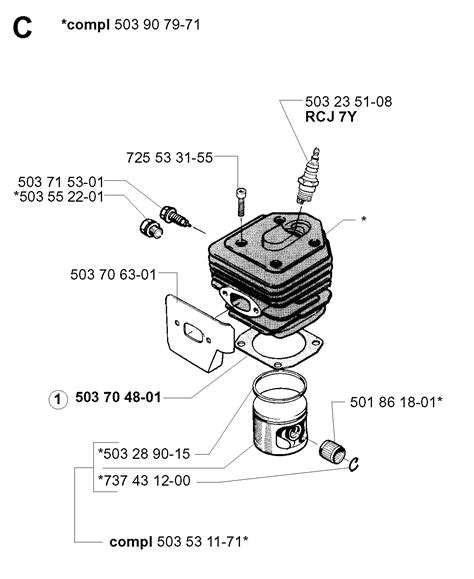 C *compl 503 90 79-71

503 23 51-08
RCJ 7Y

725 53 31-55

503 71 53-01
*503 55 22-01

*

503 70 63-01

1 503 70 48-01

501 86 18-01*

*503 28 90-15

*737 43 12-00

compl 503 53 11-71*