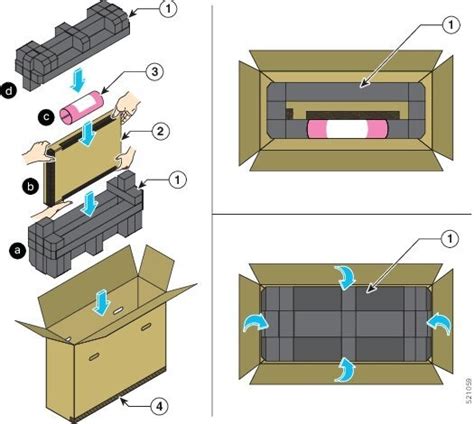 1
d
3
c
2
b
1
a
4
1
1
521059