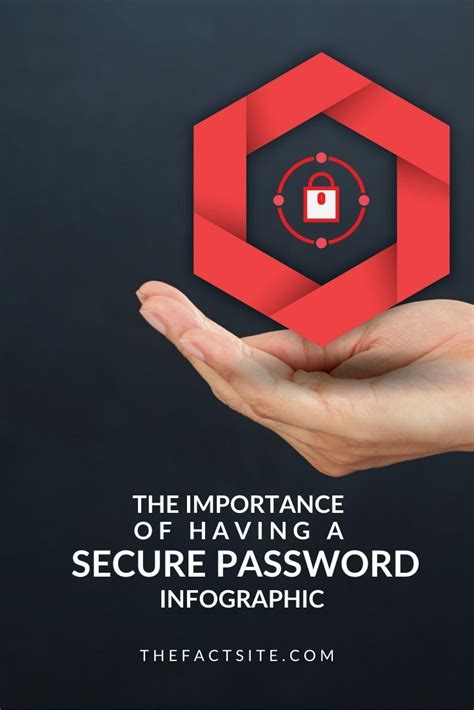 THE IMPORTANCE
OF HAVING A
SECURE PASSWORD
INFOGRAPHIC

THEFACTSITE.COM