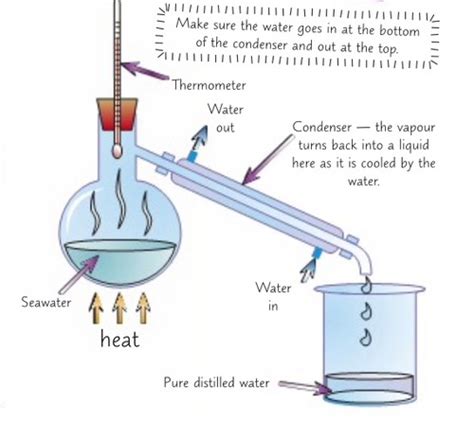 Make sure the water goes in at the bottom of the condenser and out at the top.

Thermometer

Water out

Condenser — the vapour turns back into a liquid here as it is cooled by the water.

Seawater

heat

Water in

Pure distilled water